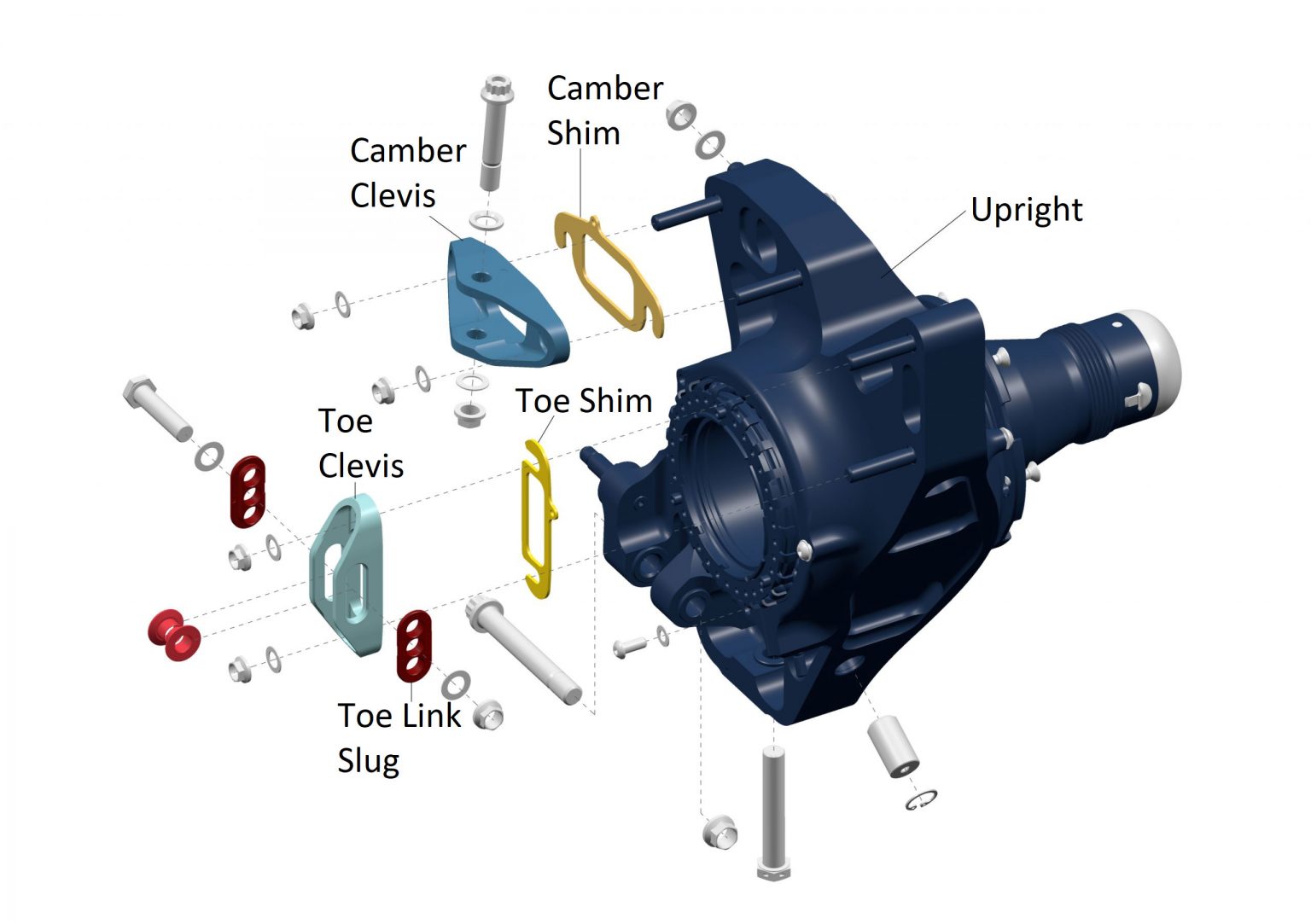 Camber Shim

Camber Clevis

Upright

Toe Shim

Toe Clevis

Toe Link Slug