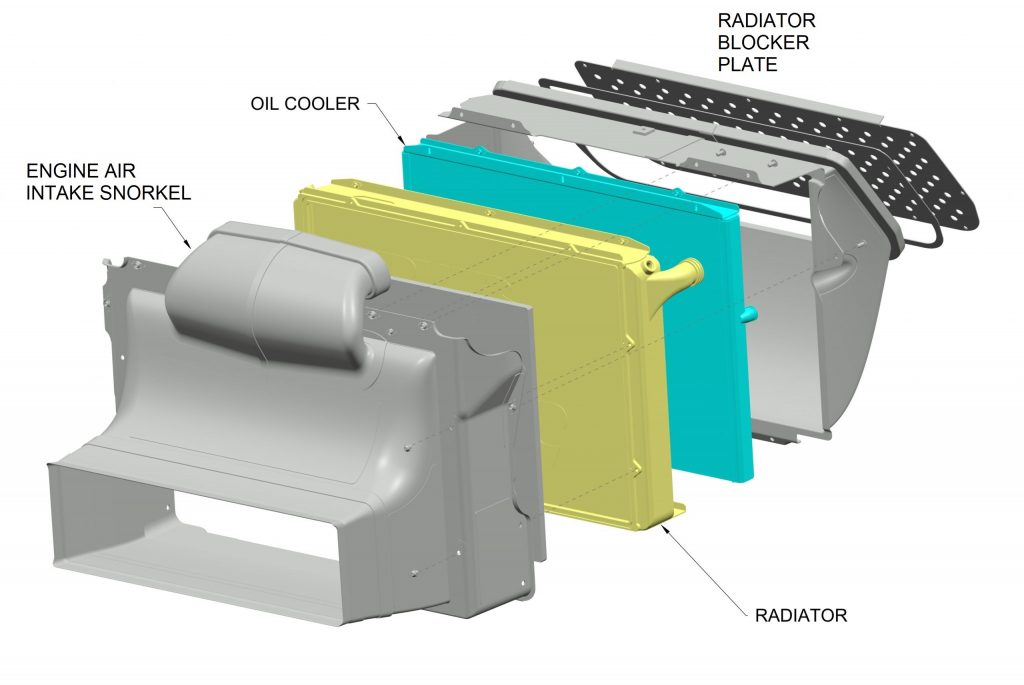 RADIATOR BLOCKER PLATE

OIL COOLER

ENGINE AIR INTAKE SNORKEL

RADIATOR